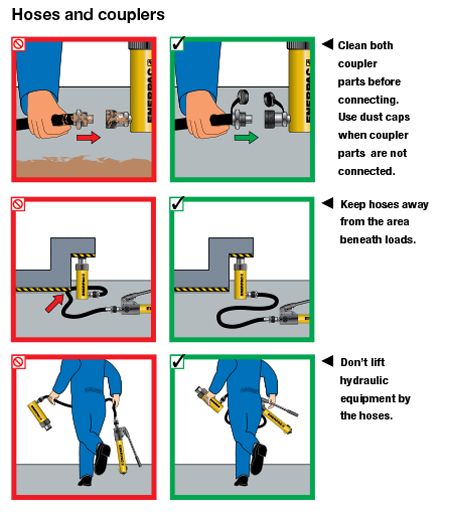 Hoses and couplers

ENERPAC

ENERPAC

Clean both coupler parts before connecting. Use dust caps when coupler parts are not connected.

Keep hoses away from the area beneath loads.

Don't lift hydraulic equipment by the hoses.