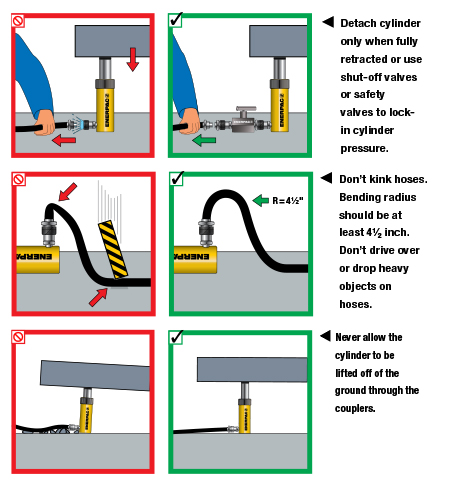 ENERPAC

ENERPAC

Detach cylinder only when fully retracted or use shut-off valves or safety valves to lock-in cylinder pressure.

ENERPAC

R = 4½"

ENERPAC

Don't kink hoses. Bending radius should be at least 4½ inch. Don't drive over or drop heavy objects on hoses.

ENERPAC

ENERPAC

Never allow the cylinder to be lifted off of the ground through the couplers.