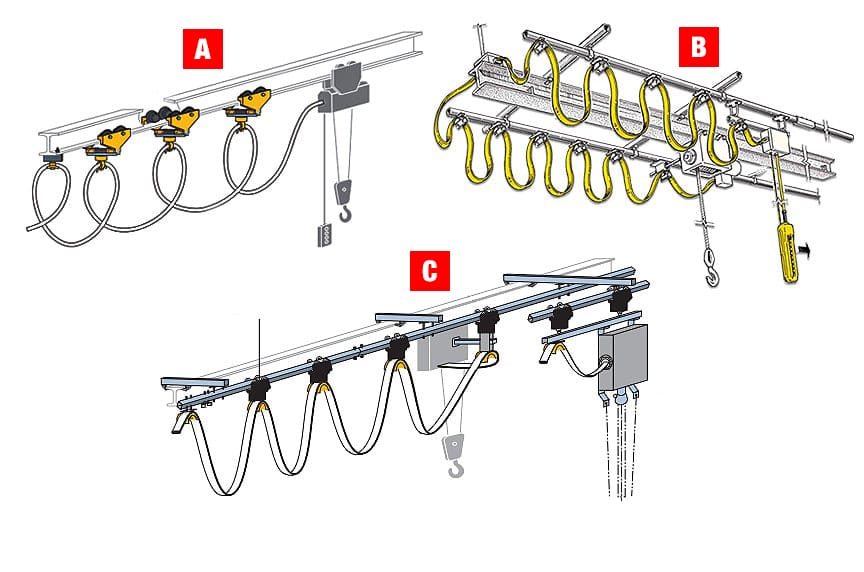 A

B

C